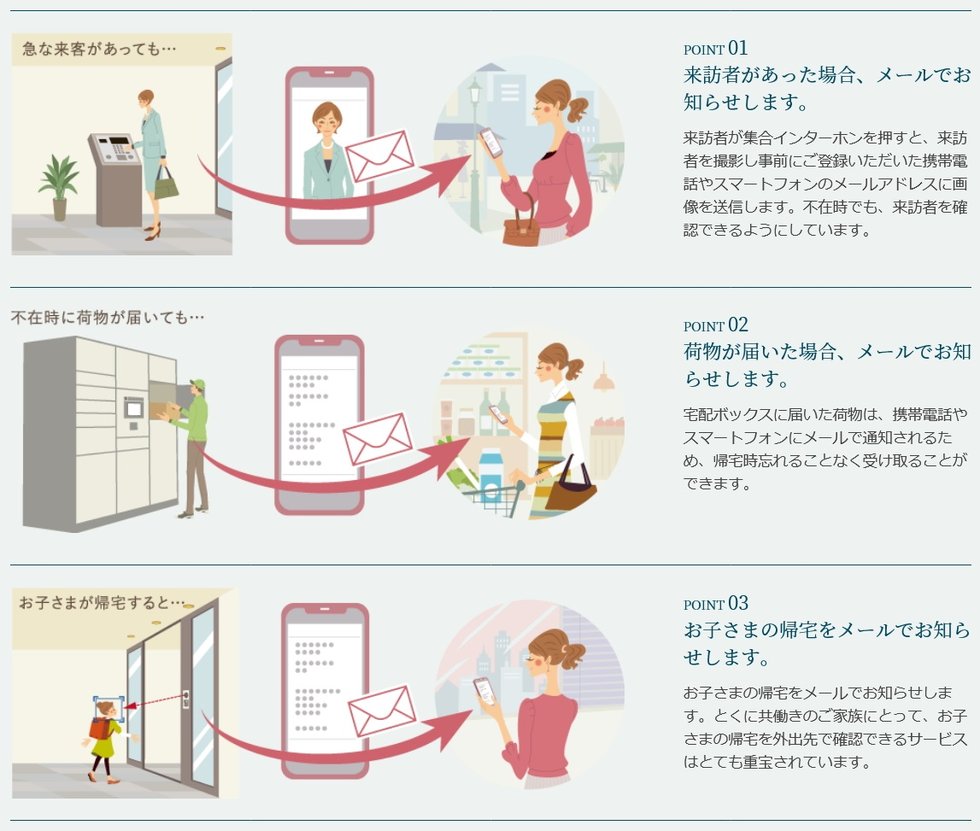 急な来客があっても…

POINT 01
来訪者があった場合、メールでお知らせします。

来訪者が集合インターホンを押すと、来訪者を撮影し事前にご登録いただいた携帯電話やスマートフォンのメールアドレスに画像を送信します。不在時でも、来訪者を確認できるようにしています。

不在時に荷物が届いても…

POINT 02
荷物が届いた場合、メールでお知らせします。

宅配ボックスに届いた荷物は、携帯電話やスマートフォンにメールで通知されるため、帰宅時忘れることなく受け取ることができます。

お子さまが帰宅すると…

POINT 03
お子さまの帰宅をメールでお知らせします。

お子さまの帰宅をメールでお知らせします。とくに共働きのご家族にとって、お子さまの帰宅を外出先で確認できるサービスはとても重宝されています。