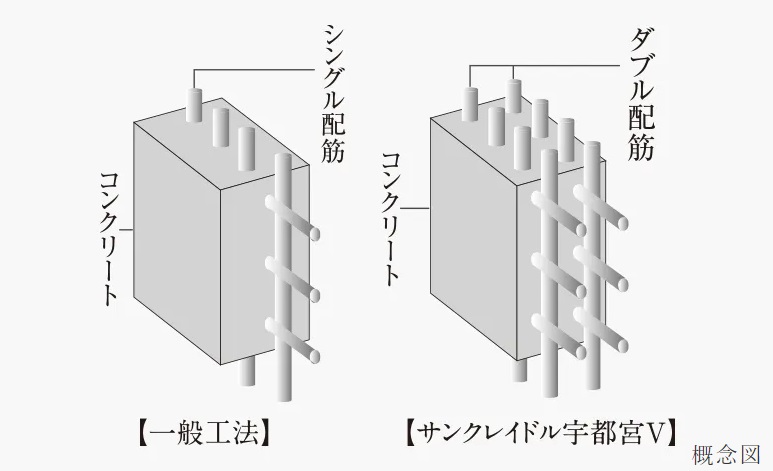 シングル配筋

コンクリート

【一般工法】

ダブル配筋

コンクリート

【サンクレイドル宇都宮V】

概念図