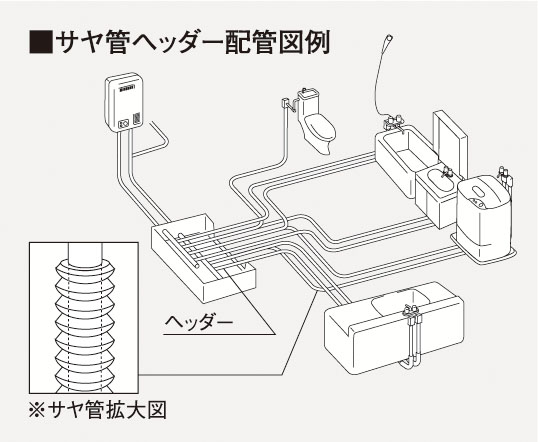 ■サヤ管ヘッダー配管図例

ヘッダー

※サヤ管拡大図