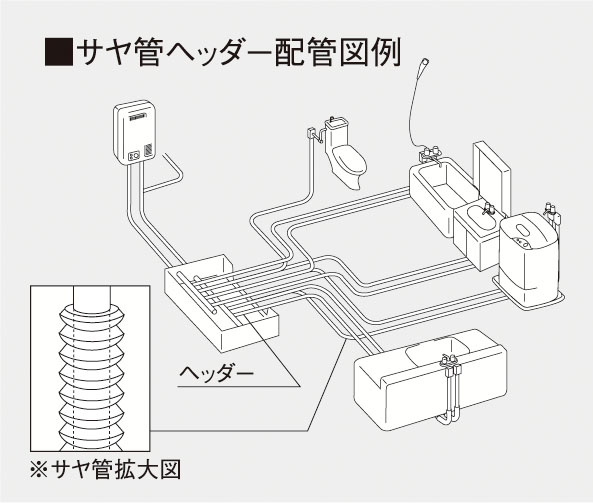 ■サヤ管ヘッダー配管図例

ヘッダー

※サヤ管拡大図