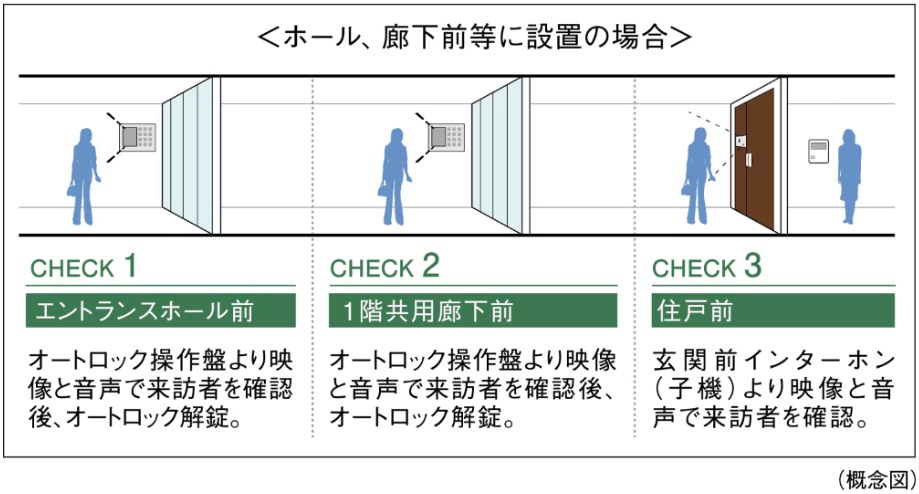 ＜ホール、廊下前等に設置の場合＞

CHECK 1

エントランスホール前

オートロック操作盤より映像と音声で来訪者を確認後、オートロック解錠。

CHECK 2

1階共用廊下前

オートロック操作盤より映像と音声で来訪者を確認後、オートロック解錠。

CHECK 3

住戸前

玄関前インターホン（子機）より映像と音声で来訪者を確認。

（概念図）