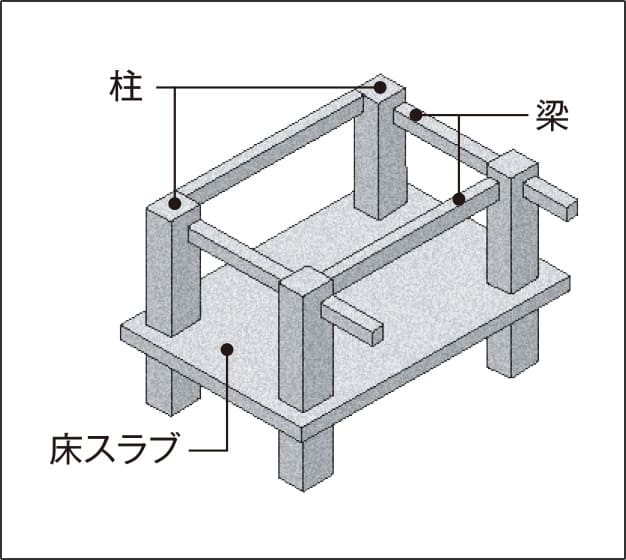 柱

梁

床スラブ