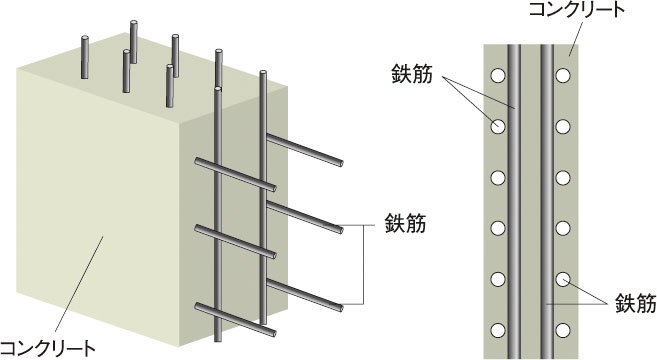 鉄筋

コンクリート

コンクリート

鉄筋

鉄筋