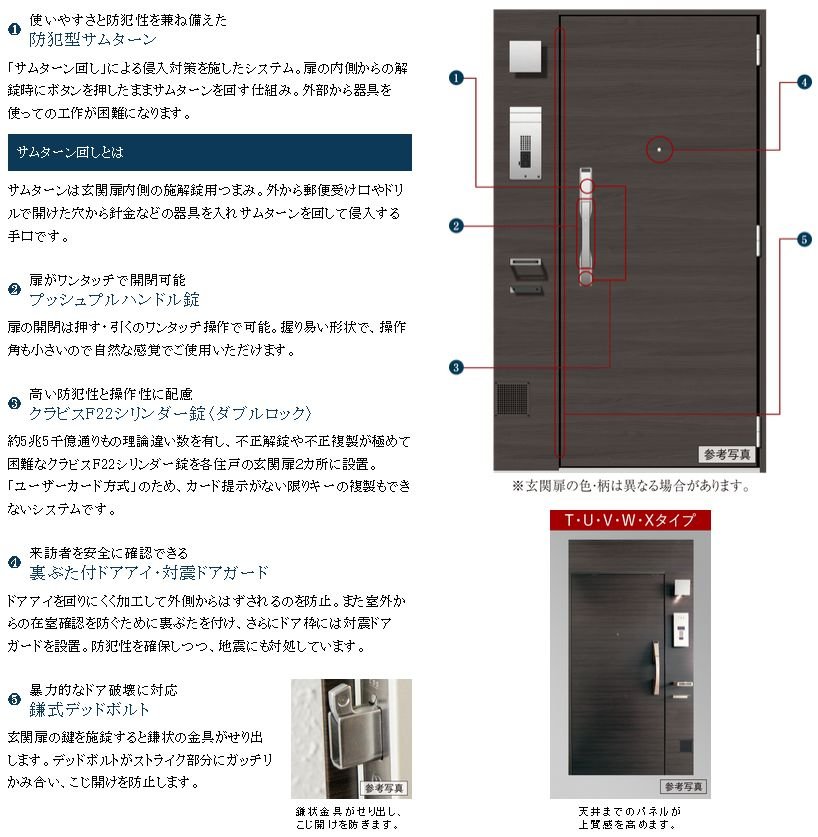 ❶ 使いやすさと防犯性を兼ね備えた
防犯型サムターン

「サムターン回し」による侵入対策を施したシステム。扉の内側からの解錠時にボタンを押したままサムターンを回す仕組み。外部から器具を使っての工作が困難になります。

サムターン回しとは

サムターンは玄関扉内側の施解錠用つまみ。外から郵便受け口やドリルで開けた穴から針金などの器具を入れサムターンを回して侵入する手口です。

❷ 扉がワンタッチで開閉可能
プッシュプルハンドル錠

扉の開閉は押す・引くのワンタッチ操作で可能。握り易い形状で、操作角も小さいので自然な感覚でご使用いただけます。

❸ 高い防犯性と操作性に配慮
クラビスF22シリンダー錠〈ダブルロック〉

約5兆5千億通りもの理論違い数を有し、不正解錠や不正複製が極めて困難なクラビスF22シリンダー錠を各住戸の玄関扉2カ所に設置。「ユーザーカード方式」のため、カード提示がない限りキーの複製もできないシステムです。

❹ 来訪者を安全に確認できる
裏ぶた付ドアアイ・対震ドアガード

ドアアイを回りにくく加工して外側からはずされるのを防止。また室外からの在室確認を防ぐために裏ぶたを付け、さらにドア枠には対震ドアガードを設置。防犯性を確保しつつ、地震にも対処しています。

❺ 暴力的なドア破壊に対応
鎌式デッドボルト

玄関扉の鍵を施錠すると鎌状の金具がせり出します。デッドボルトがストライク部分にガッチリかみ合い、こじ開けを防止します。

参考写真
鎌状金具がせり出し、こじ開けを防ぎます。

❶ ❷ ❸ ❹ ❺
参考写真
※玄関扉の色・柄は異なる場合があります。

T・U・V・W・Xタイプ
参考写真
天井までのパネルが上質感を高めます。