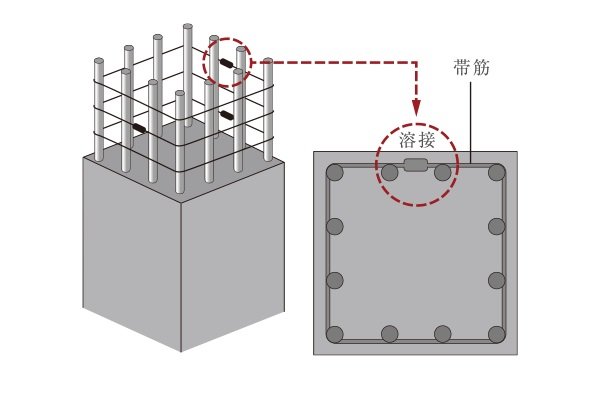 帯筋

溶接