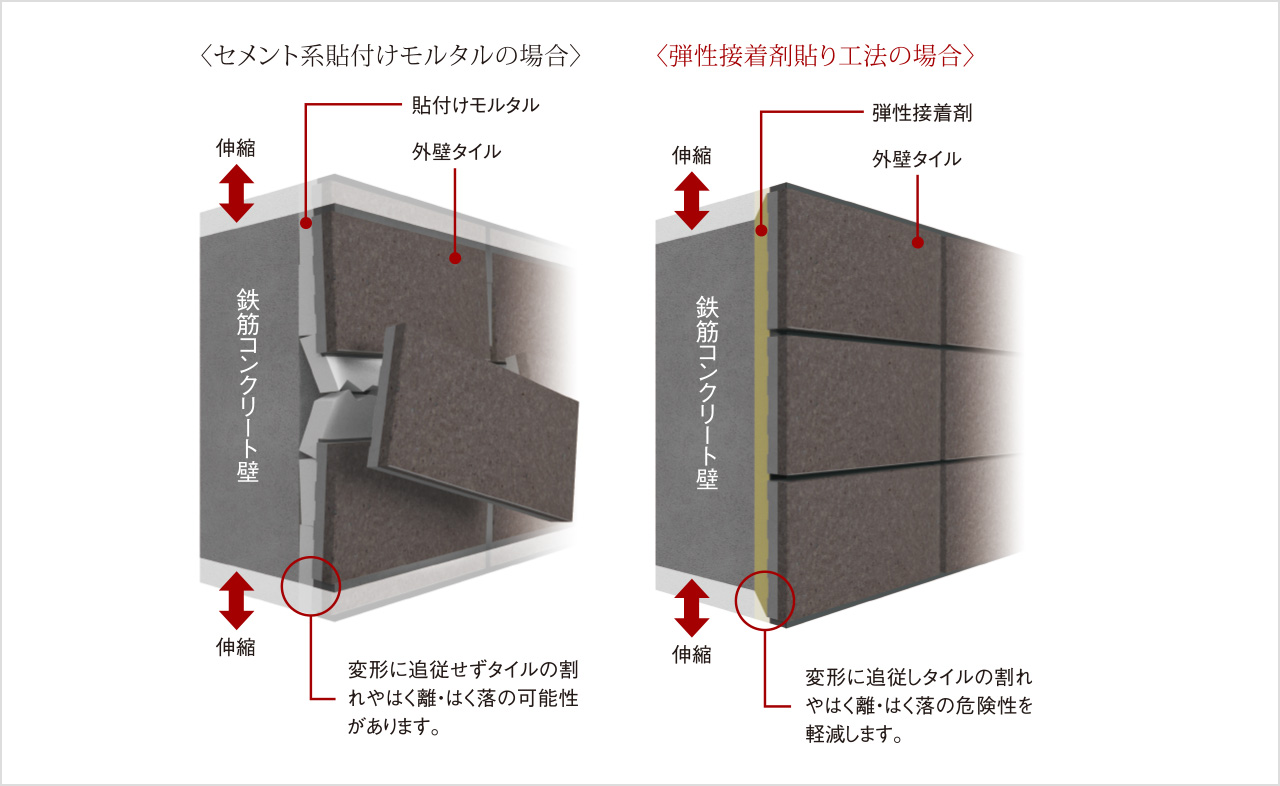 〈セメント系貼付けモルタルの場合〉

貼付けモルタル

外壁タイル

伸縮

鉄筋コンクリート壁

伸縮

変形に追従せずタイルの割れやはく離・はく落の可能性があります。

〈弾性接着剤貼り工法の場合〉

弾性接着剤

外壁タイル

伸縮

鉄筋コンクリート壁

伸縮

変形に追従しタイルの割れやはく離・はく落の危険性を軽減します。