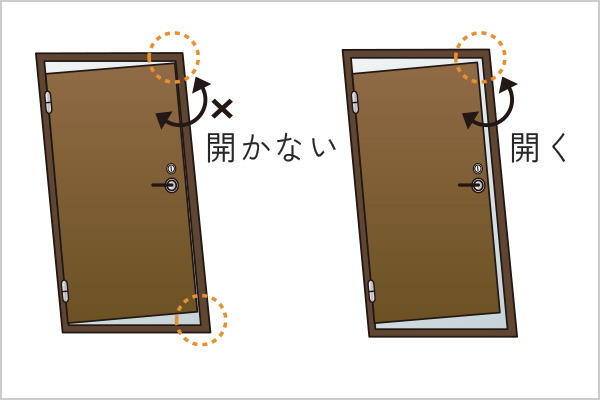 ×
開かない

開く