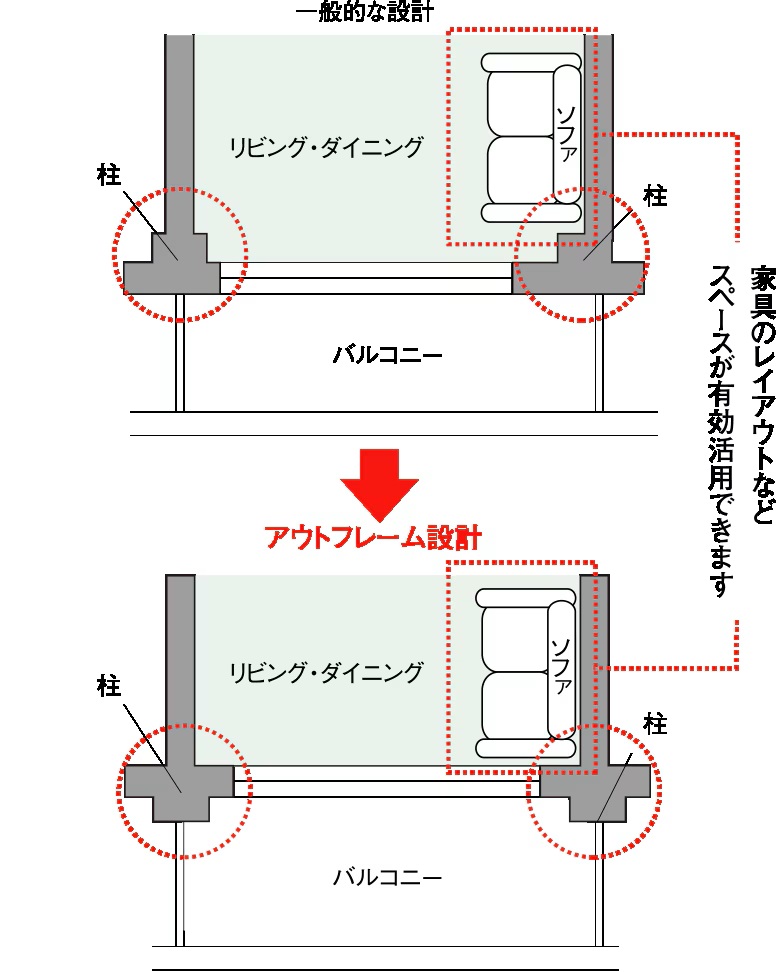 一般的な設計

リビング・ダイニング

ソファ

柱

柱

バルコニー

家具のレイアウトなどスペースが有効活用できます

アウトフレーム設計

リビング・ダイニング

ソファ

柱

柱

バルコニー