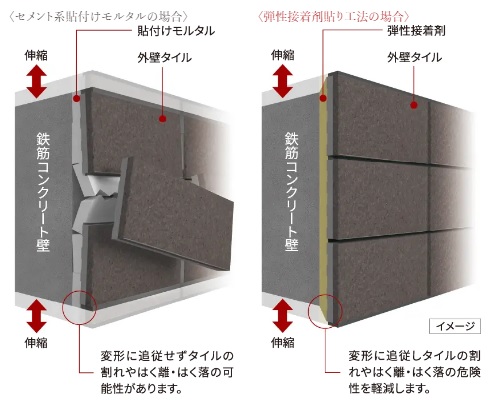 〈セメント系貼付けモルタルの場合〉

貼付けモルタル

伸縮

外壁タイル

鉄筋コンクリート壁

伸縮

変形に追従せずタイルの割れやはく離・はく落の可能性があります。

〈弾性接着剤貼り工法の場合〉

弾性接着剤

伸縮

外壁タイル

鉄筋コンクリート壁

伸縮

イメージ

変形に追従しタイルの割れやはく離・はく落の危険性を軽減します。