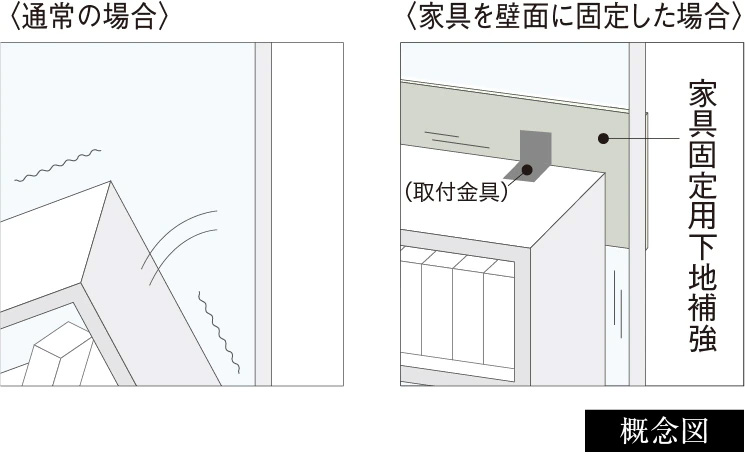 〈通常の場合〉

〈家具を壁面に固定した場合〉

(取付金具)

家具固定用下地補強

概念図