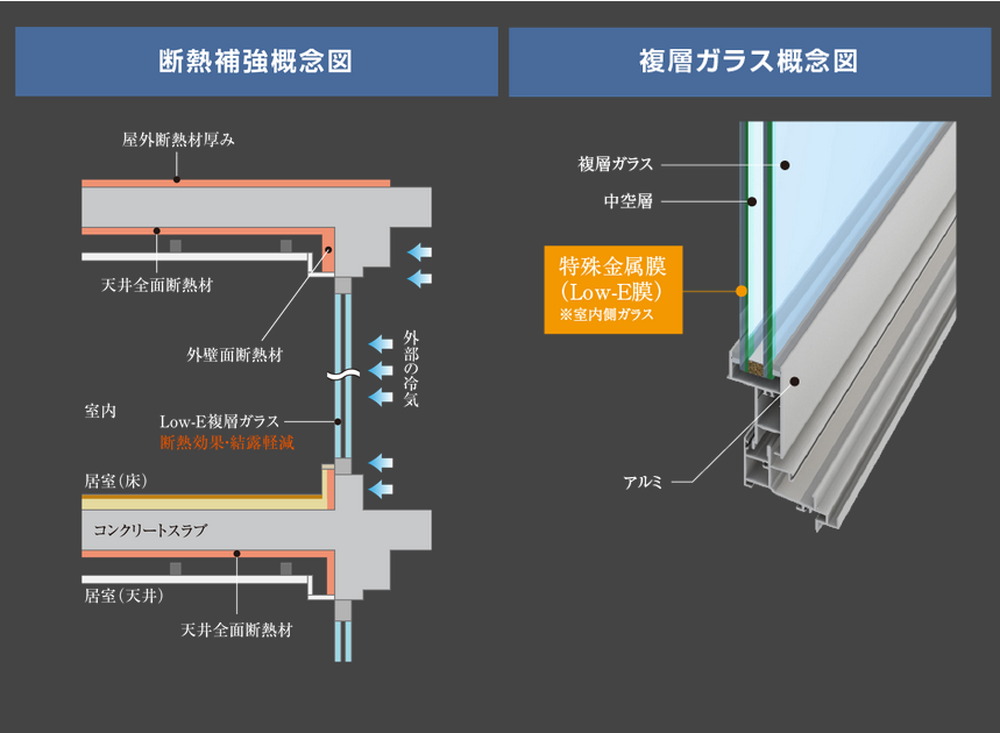 断熱補強概念図

屋外断熱材厚み

天井全面断熱材

外壁面断熱材

外部の冷気

室内

Low-E複層ガラス
断熱効果・結露軽減

居室（床）

コンクリートスラブ

居室（天井）

天井全面断熱材

複層ガラス概念図

複層ガラス

中空層

特殊金属膜
（Low-E膜）
※室内側ガラス

アルミ