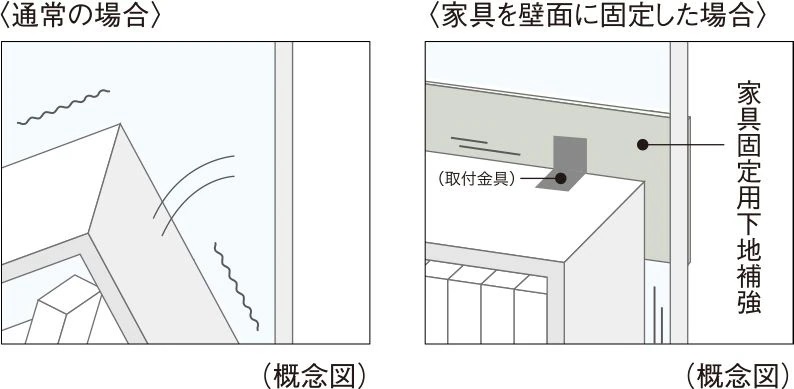 〈通常の場合〉

（概念図）

〈家具を壁面に固定した場合〉

（取付金具）

家具固定用下地補強

（概念図）