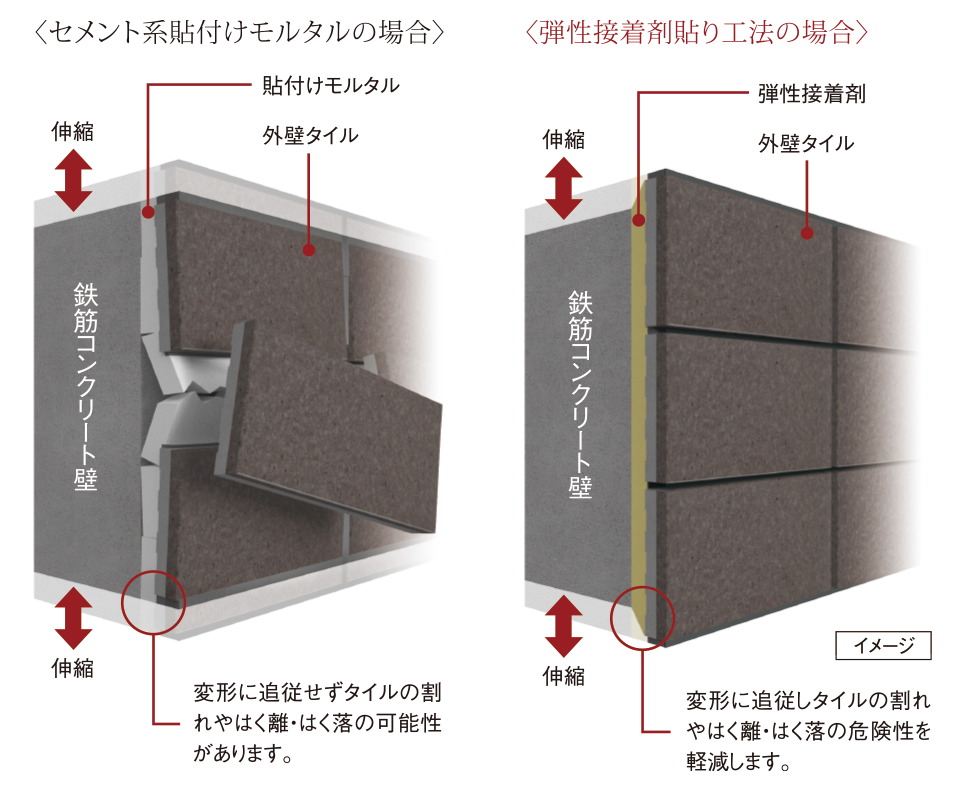 〈セメント系貼付けモルタルの場合〉

貼付けモルタル

伸縮

外壁タイル

鉄筋コンクリート壁

伸縮

変形に追従せずタイルの割れやはく離・はく落の可能性があります。

〈弾性接着剤貼り工法の場合〉

弾性接着剤

伸縮

外壁タイル

鉄筋コンクリート壁

伸縮

イメージ

変形に追従しタイルの割れやはく離・はく落の危険性を軽減します。