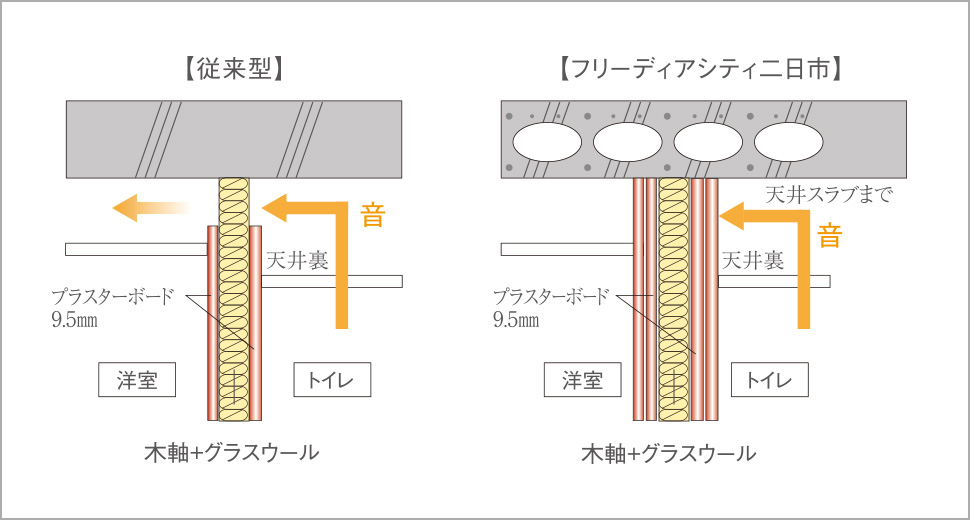 【従来型】

音

天井裏

プラスターボード
9.5mm

洋室

トイレ

木軸+グラスウール

【フリーディアシティ二日市】

天井スラブまで

音

天井裏

プラスターボード
9.5mm

洋室

トイレ

木軸+グラスウール