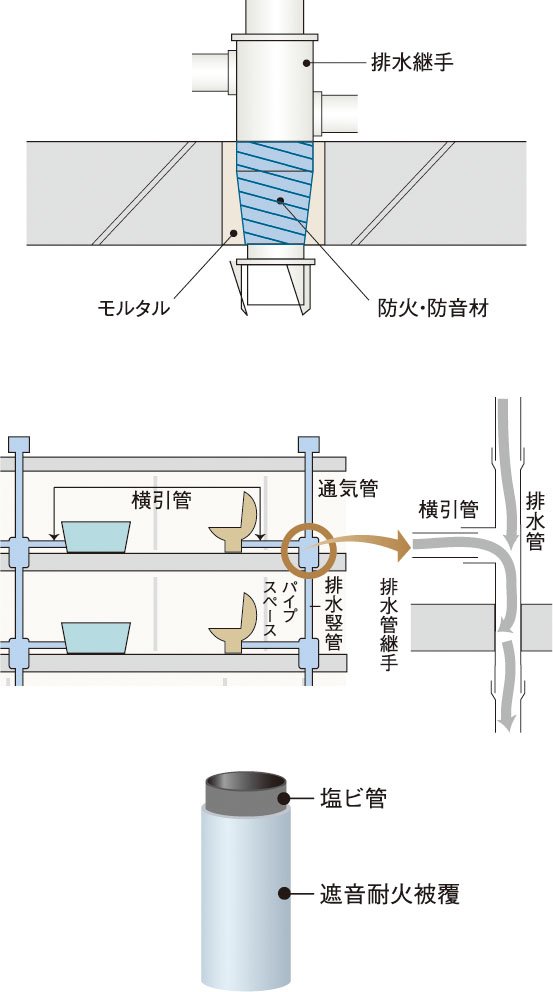 排水継手

モルタル

防火・防音材

横引管

通気管

パイプスペース

排水竪管

横引管

排水管

排水管継手

塩ビ管

遮音耐火被覆