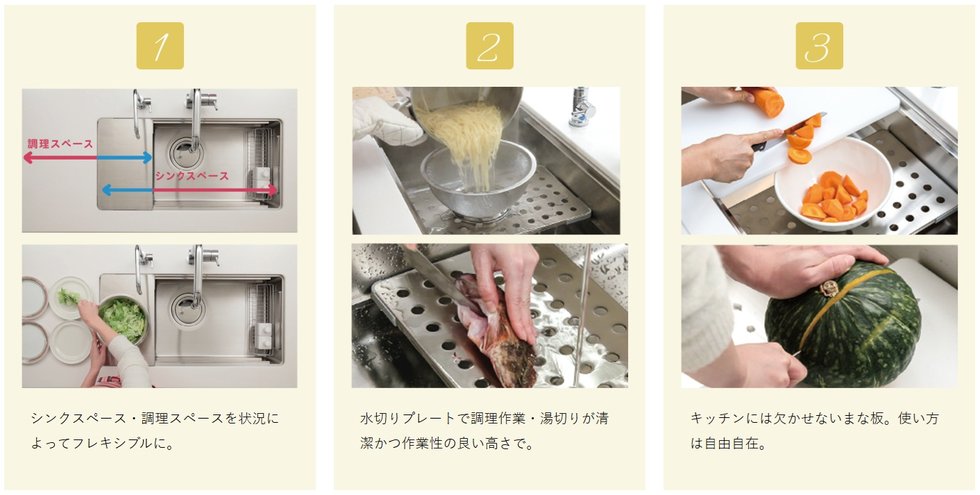 1

調理スペース

シンクスペース

シンクスペース・調理スペースを状況によってフレキシブルに。

2

水切りプレートで調理作業・湯切りが清潔かつ作業性の良い高さで。

3

キッチンには欠かせないまな板。使い方は自由自在。