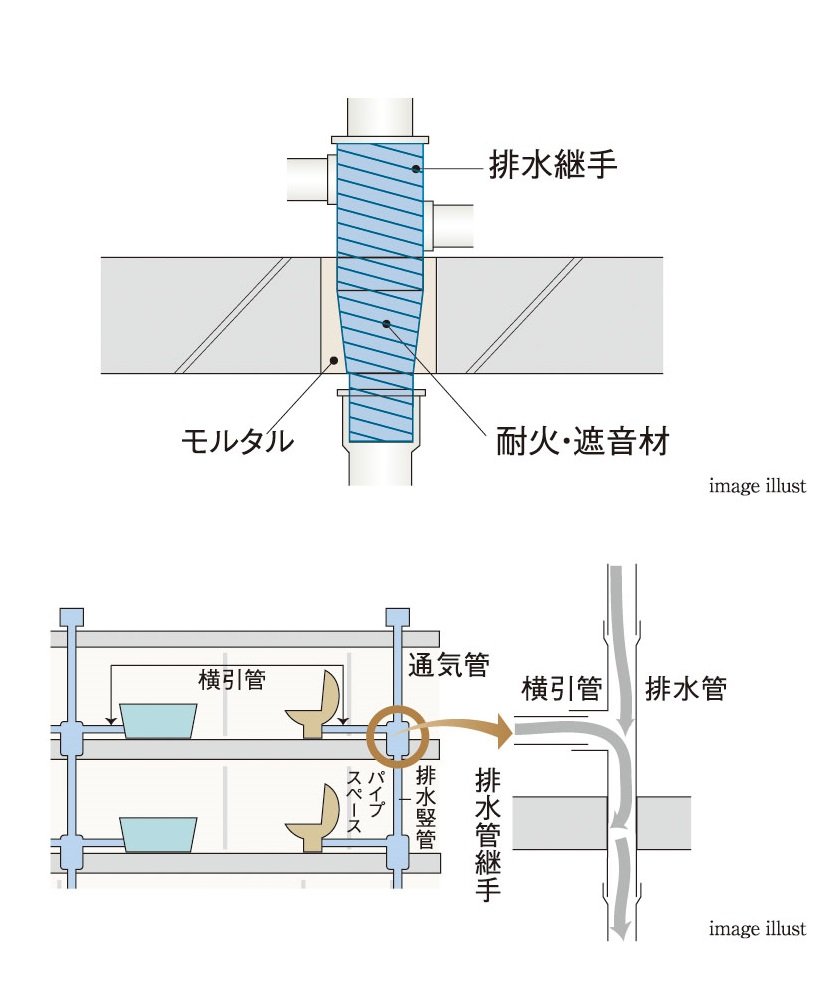 排水継手

モルタル

耐火・遮音材

image illust

横引管

通気管

パイプスペース

排水竪管

横引管

排水管

排水管継手

image illust