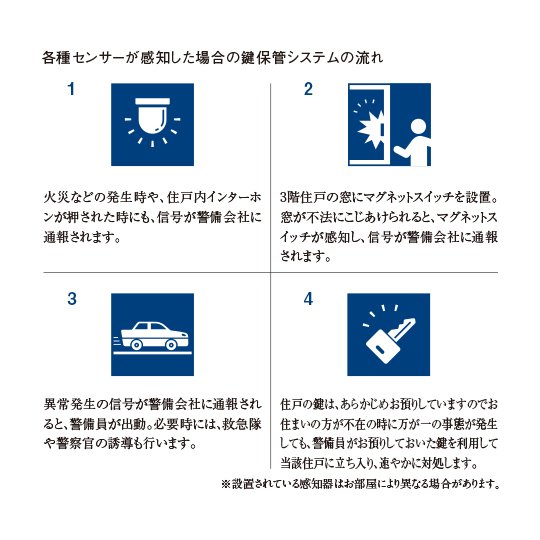 各種センサーが感知した場合の鍵保管システムの流れ

1

火災などの発生時や、住戸内インターホンが押された時にも、信号が警備会社に通報されます。

2

3階住戸の窓にマグネットスイッチを設置。窓が不法にこじあけられると、マグネットスイッチが感知し、信号が警備会社に通報されます。

3

異常発生の信号が警備会社に通報されると、警備員が出動。必要時には、救急隊や警察官の誘導も行います。

4

住戸の鍵は、あらかじめお預りしていますのでお住まいの方が不在の時に万が一の事態が発生しても、警備員がお預りしておいた鍵を利用して当該住戸に立ち入り、速やかに対処します。

※設置されている感知器はお部屋により異なる場合があります。