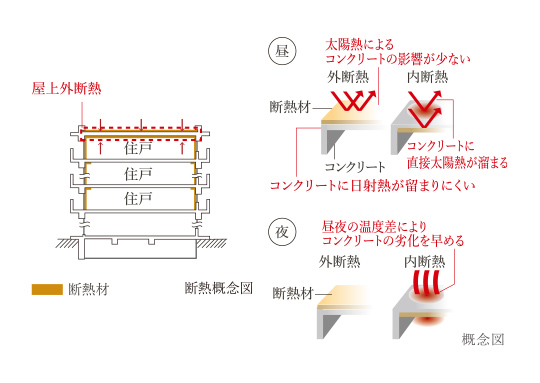 屋上外断熱

住戸

住戸

住戸

断熱材

断熱概念図

昼

太陽熱による
コンクリートの影響が少ない

外断熱

内断熱

断熱材

コンクリート

コンクリートに
直接太陽熱が溜まる

コンクリートに日射熱が留まりにくい

夜

昼夜の温度差により
コンクリートの劣化を早める

外断熱

内断熱

断熱材

概念図