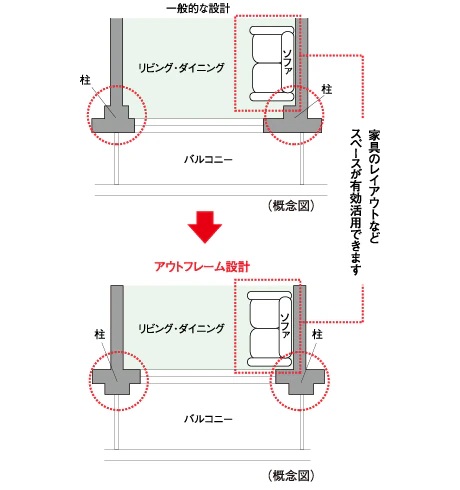 一般的な設計

リビング・ダイニング

ソファ

柱

柱

バルコニー

(概念図)

家具のレイアウトなどスペースが有効活用できます

アウトフレーム設計

リビング・ダイニング

ソファ

柱

柱

バルコニー

(概念図)