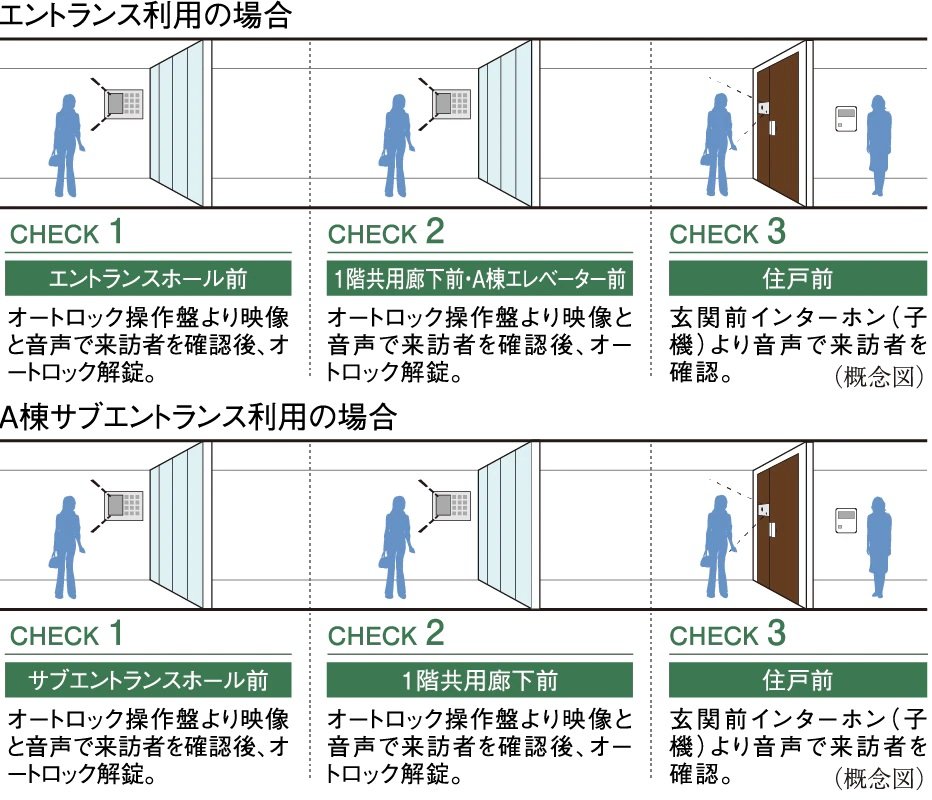 エントランス利用の場合

CHECK 1

エントランスホール前

オートロック操作盤より映像と音声で来訪者を確認後、オートロック解錠。

CHECK 2

1階共用廊下前・A棟エレベーター前

オートロック操作盤より映像と音声で来訪者を確認後、オートロック解錠。

CHECK 3

住戸前

玄関前インターホン(子機)より音声で来訪者を確認。

(概念図)

A棟サブエントランス利用の場合

CHECK 1

サブエントランスホール前

オートロック操作盤より映像と音声で来訪者を確認後、オートロック解錠。

CHECK 2

1階共用廊下前

オートロック操作盤より映像と音声で来訪者を確認後、オートロック解錠。

CHECK 3

住戸前

玄関前インターホン(子機)より音声で来訪者を確認。

(概念図)