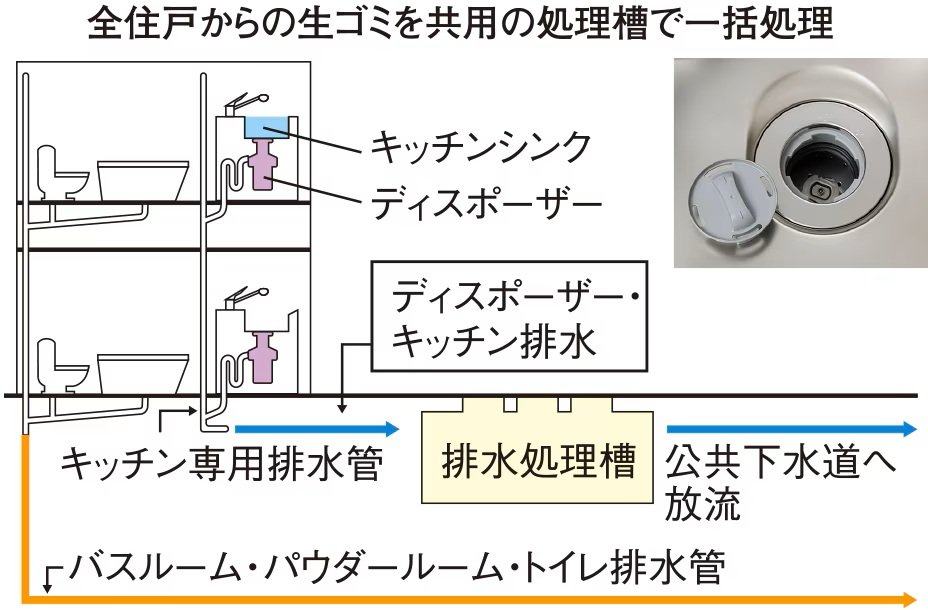 全住戸からの生ゴミを共用の処理槽で一括処理

キッチンシンク

ディスポーザー

ディスポーザー・キッチン排水

キッチン専用排水管

排水処理槽

公共下水道へ放流

バスルーム・パウダールーム・トイレ排水管