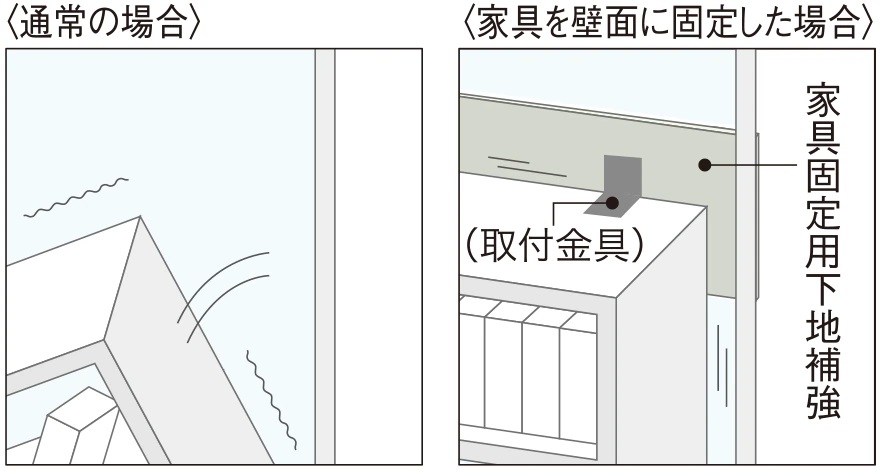 〈通常の場合〉

〈家具を壁面に固定した場合〉

(取付金具)

家具固定用下地補強