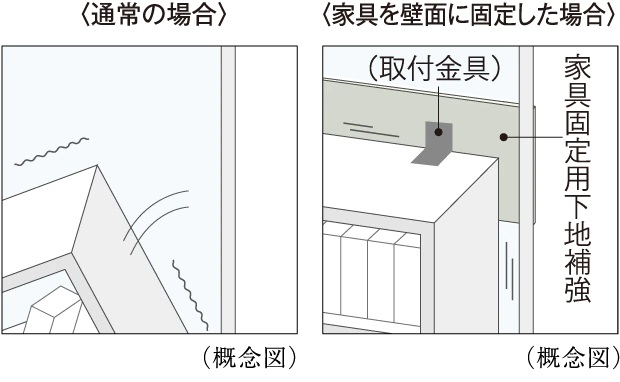 〈通常の場合〉

（概念図）

〈家具を壁面に固定した場合〉

（取付金具）

家具固定用下地補強

（概念図）