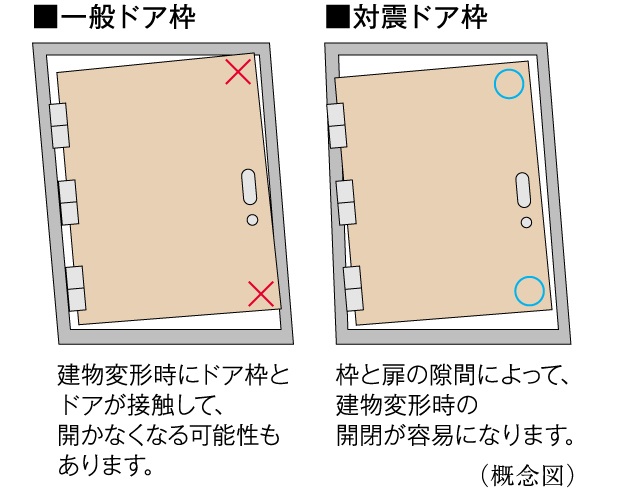 ■一般ドア枠

建物変形時にドア枠とドアが接触して、開かなくなる可能性もあります。

■対震ドア枠

枠と扉の隙間によって、建物変形時の開閉が容易になります。

（概念図）