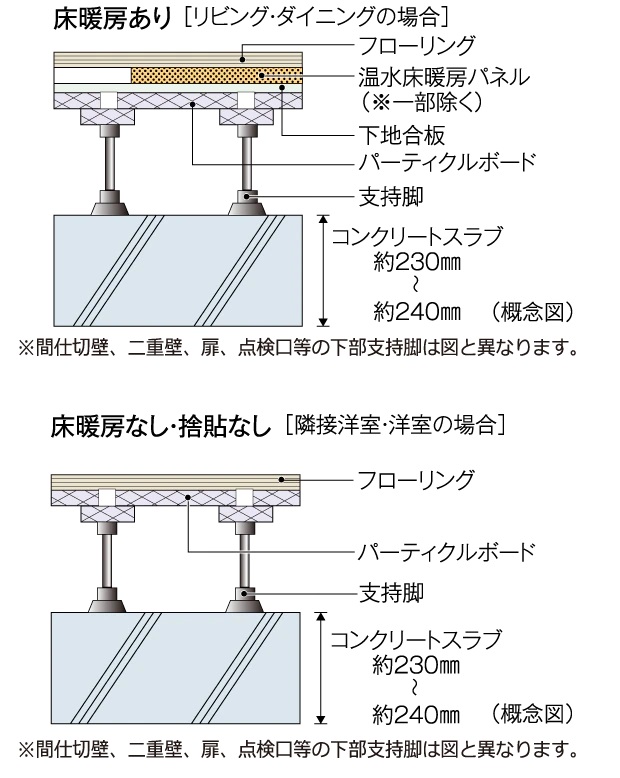 床暖房あり［リビング・ダイニングの場合］

フローリング
温水床暖房パネル
（※一部除く）
下地合板
パーティクルボード
支持脚
コンクリートスラブ
約230㎜
～
約240㎜　（概念図）

※間仕切壁、二重壁、扉、点検口等の下部支持脚は図と異なります。

床暖房なし・捨貼なし［隣接洋室・洋室の場合］

フローリング
パーティクルボード
支持脚
コンクリートスラブ
約230㎜
～
約240㎜　（概念図）

※間仕切壁、二重壁、扉、点検口等の下部支持脚は図と異なります。