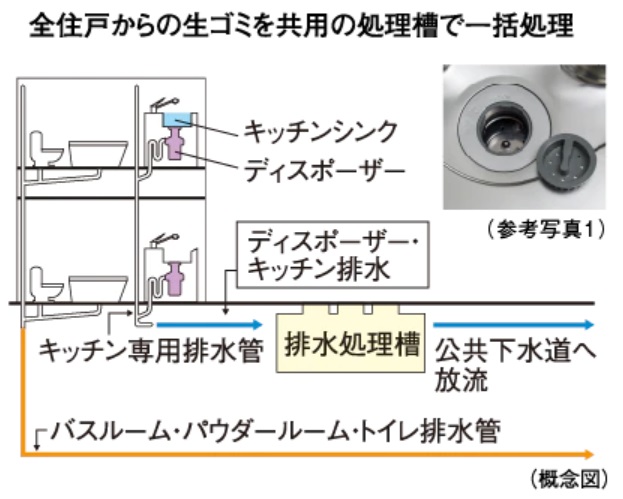 全住戸からの生ゴミを共用の処理槽で一括処理

キッチンシンク
ディスポーザー

(参考写真1)

ディスポーザー・キッチン排水

キッチン専用排水管
排水処理槽
公共下水道へ放流

バスルーム・パウダールーム・トイレ排水管

(概念図)