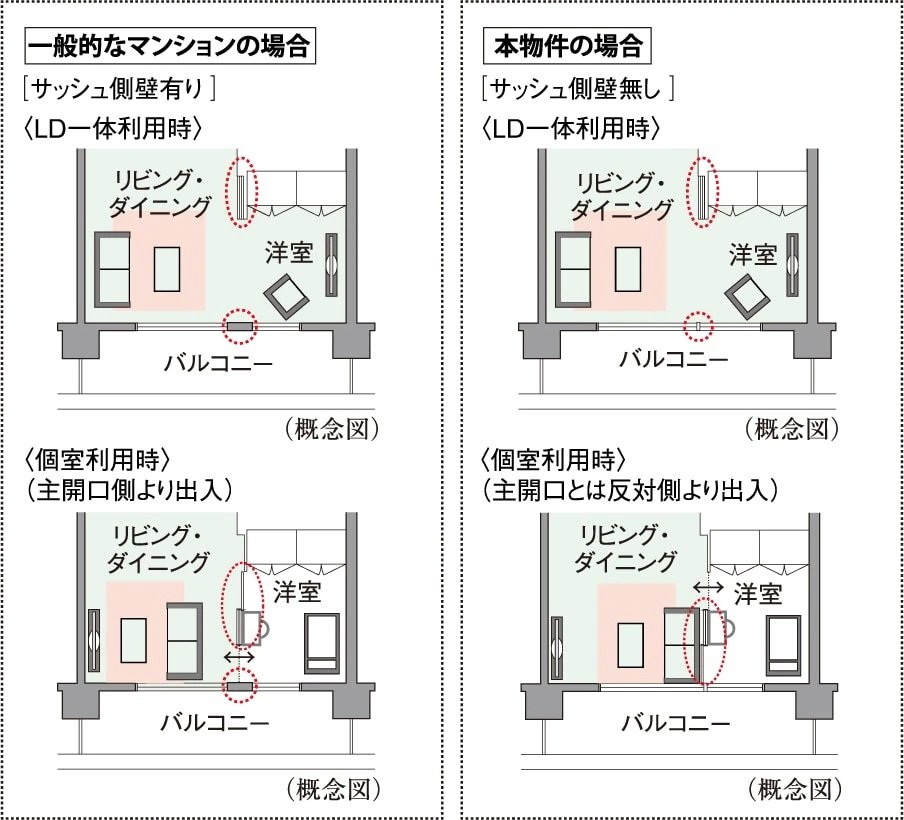 一般的なマンションの場合

［サッシュ側壁有り］

〈LD一体利用時〉

リビング・ダイニング

洋室

バルコニー

（概念図）

〈個室利用時〉
（主開口側より出入）

リビング・ダイニング

洋室

バルコニー

（概念図）

本物件の場合

［サッシュ側壁無し］

〈LD一体利用時〉

リビング・ダイニング

洋室

バルコニー

（概念図）

〈個室利用時〉
（主開口とは反対側より出入）

リビング・ダイニング

洋室

バルコニー

（概念図）