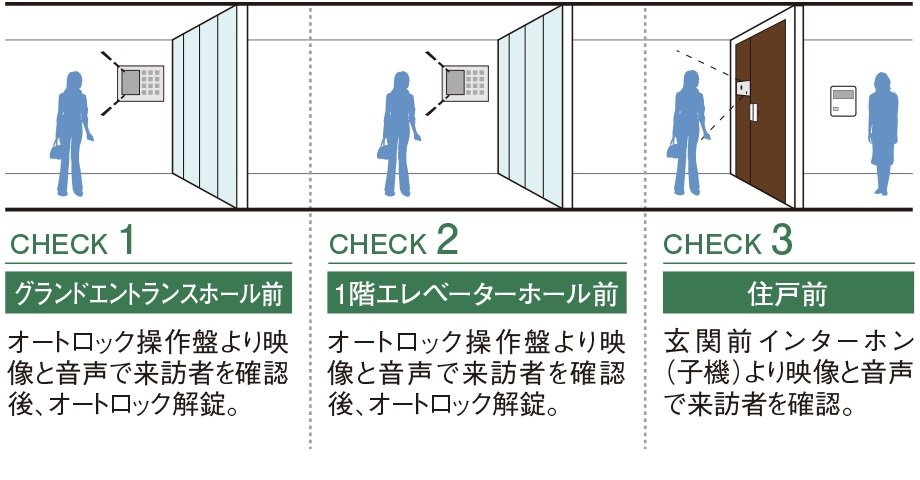 CHECK 1

グランドエントランスホール前

オートロック操作盤より映像と音声で来訪者を確認後、オートロック解錠。

CHECK 2

1階エレベーターホール前

オートロック操作盤より映像と音声で来訪者を確認後、オートロック解錠。

CHECK 3

住戸前

玄関前インターホン(子機)より映像と音声で来訪者を確認。