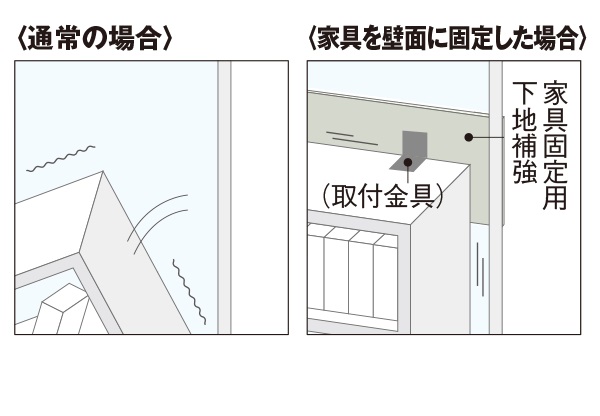 〈通常の場合〉

〈家具を壁面に固定した場合〉

家具固定用下地補強

(取付金具)