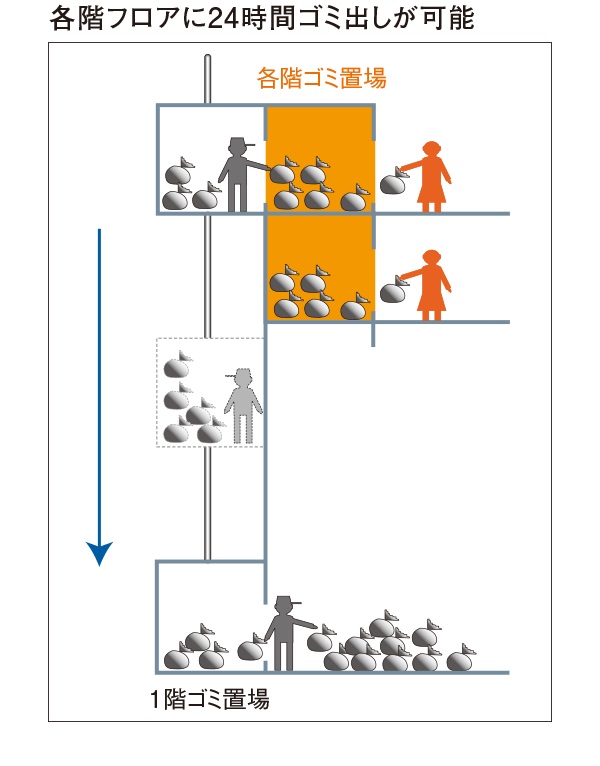 各階フロアに24時間ゴミ出しが可能

各階ゴミ置場

1階ゴミ置場