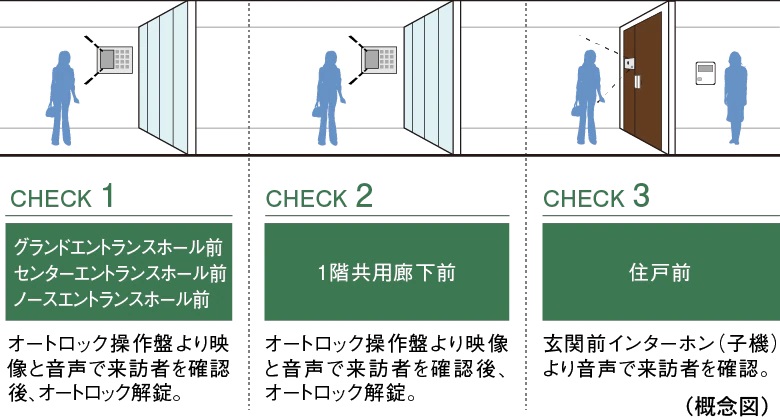 CHECK 1

グランドエントランスホール前
センターエントランスホール前
ノースエントランスホール前

オートロック操作盤より映像と音声で来訪者を確認後、オートロック解錠。

CHECK 2

1階共用廊下前

オートロック操作盤より映像と音声で来訪者を確認後、オートロック解錠。

CHECK 3

住戸前

玄関前インターホン(子機)より音声で来訪者を確認。

(概念図)