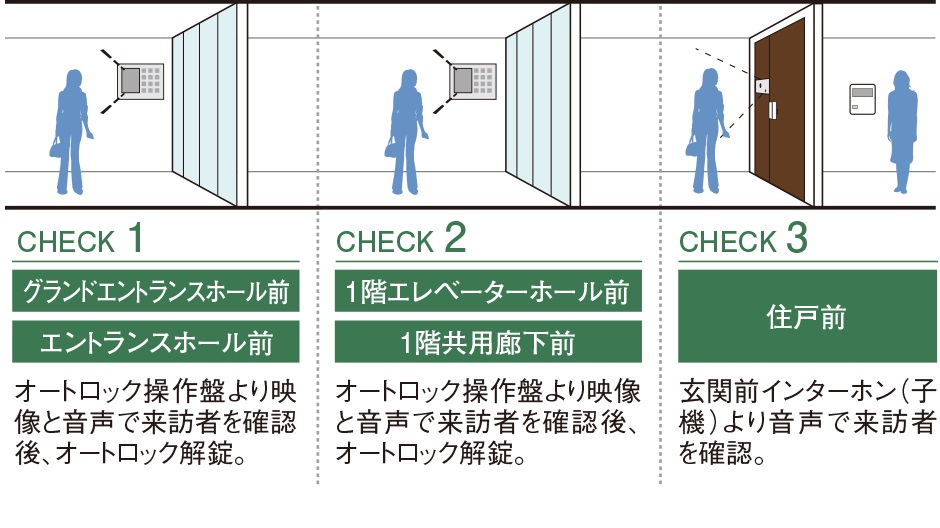 CHECK 1

グランドエントランスホール前

エントランスホール前

オートロック操作盤より映像と音声で来訪者を確認後、オートロック解錠。

CHECK 2

1階エレベーターホール前

1階共用廊下前

オートロック操作盤より映像と音声で来訪者を確認後、オートロック解錠。

CHECK 3

住戸前

玄関前インターホン(子機)より音声で来訪者を確認。