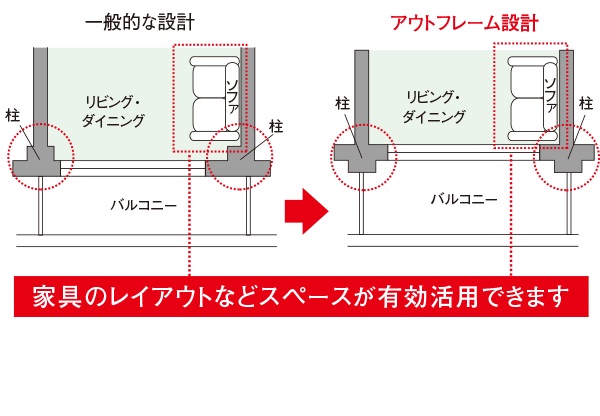 一般的な設計

リビング・ダイニング

ソファ

柱

柱

バルコニー

アウトフレーム設計

リビング・ダイニング

ソファ

柱

柱

バルコニー

家具のレイアウトなどスペースが有効活用できます