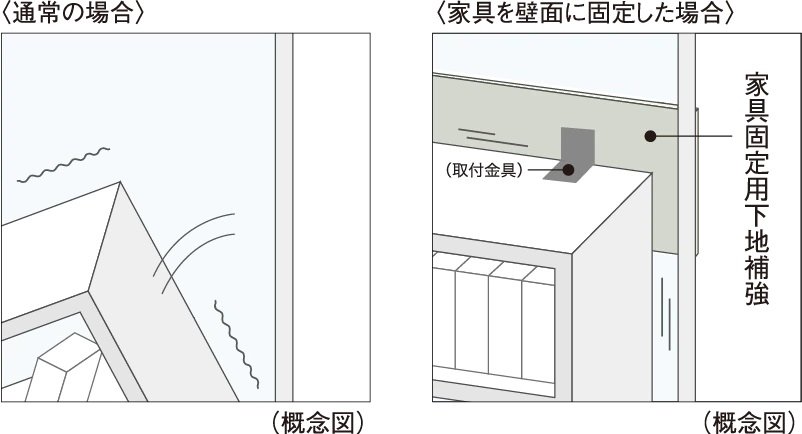 〈通常の場合〉

（概念図）

〈家具を壁面に固定した場合〉

（取付金具）

家具固定用下地補強

（概念図）