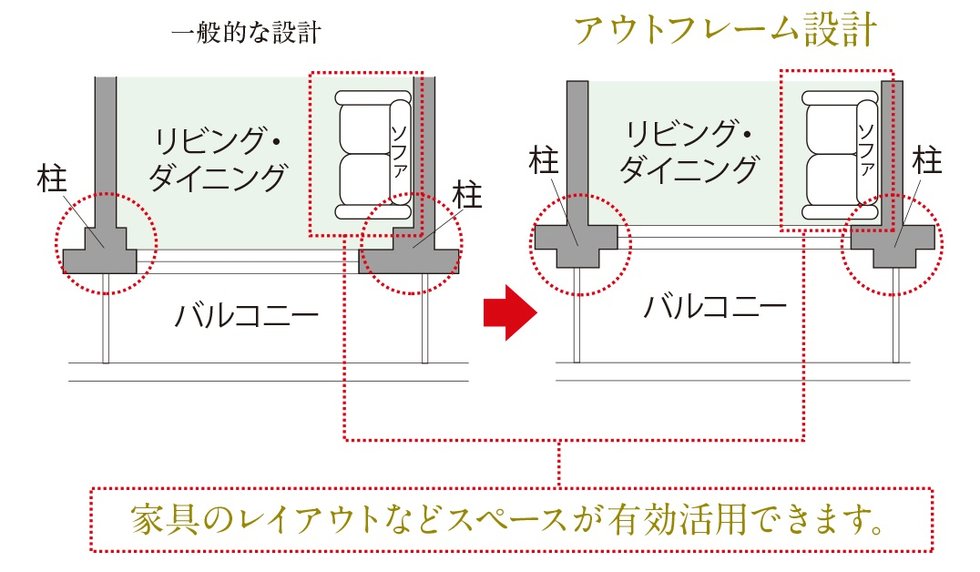 一般的な設計

リビング・ダイニング

ソファ

柱

柱

バルコニー

アウトフレーム設計

リビング・ダイニング

ソファ

柱

柱

バルコニー

家具のレイアウトなどスペースが有効活用できます。