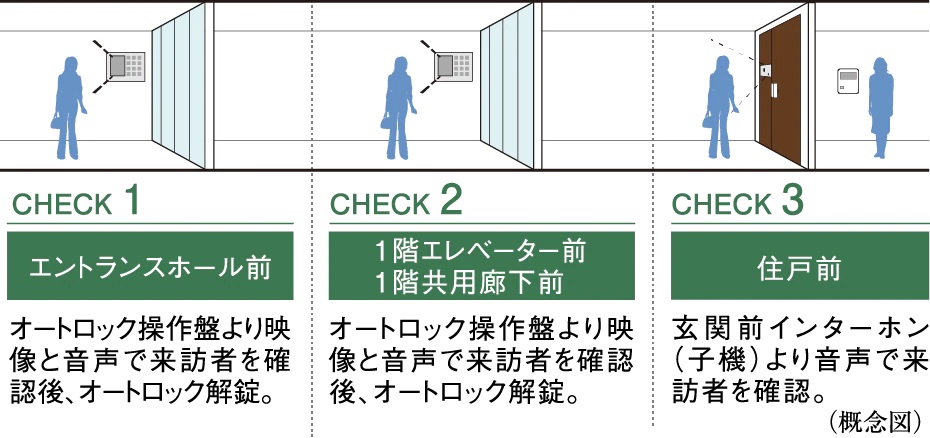 CHECK 1

エントランスホール前

オートロック操作盤より映像と音声で来訪者を確認後、オートロック解錠。

CHECK 2

1階エレベーター前
1階共用廊下前

オートロック操作盤より映像と音声で来訪者を確認後、オートロック解錠。

CHECK 3

住戸前

玄関前インターホン(子機)より音声で来訪者を確認。

(概念図)