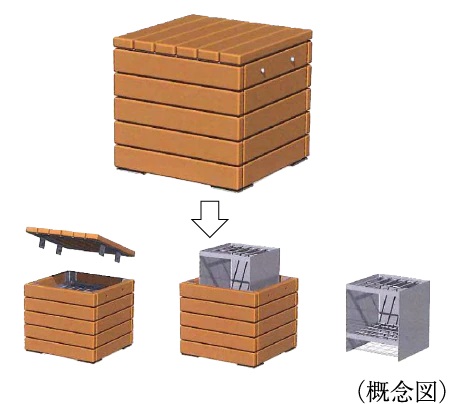 （概念図）