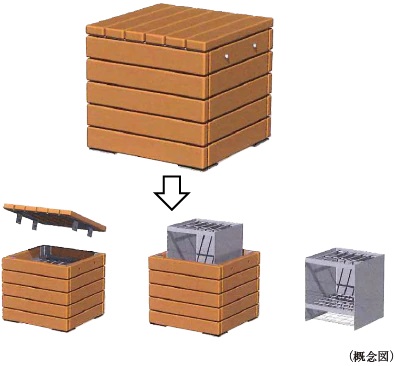 (概念図)