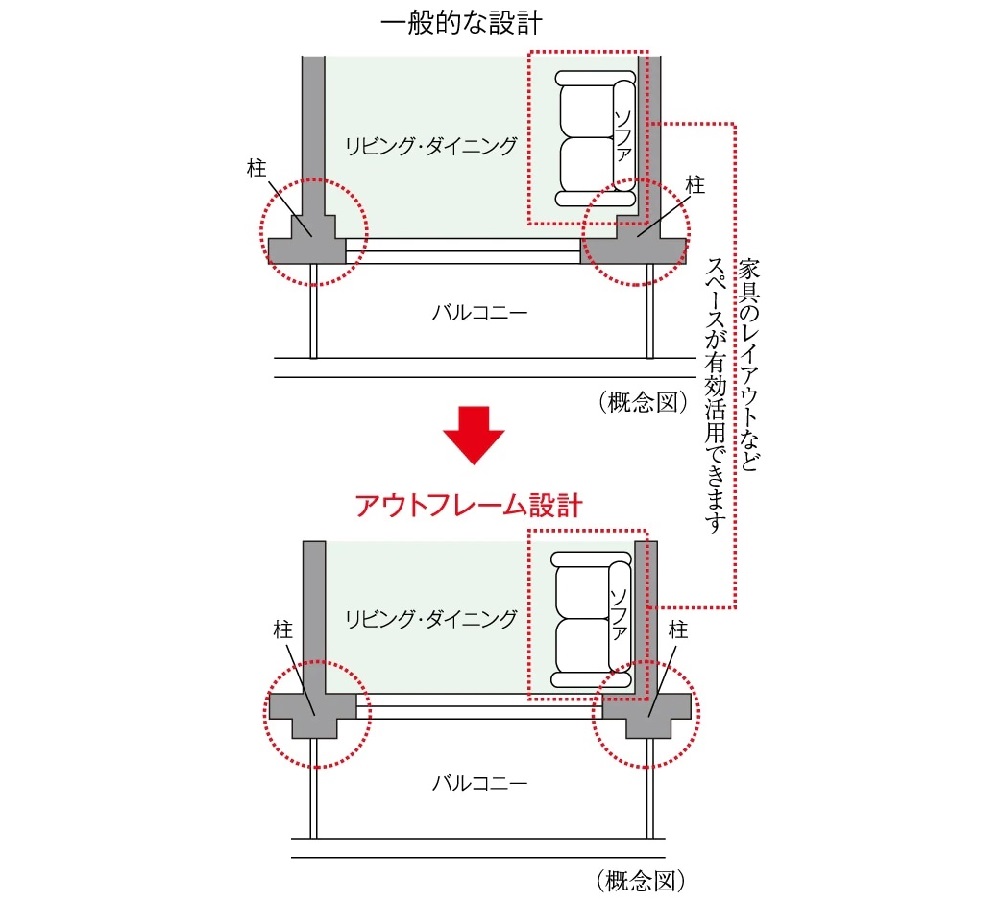 一般的な設計

リビング・ダイニング

ソファ

柱

柱

バルコニー

（概念図）

家具のレイアウトなどスペースが有効活用できます

アウトフレーム設計

リビング・ダイニング

ソファ

柱

柱

バルコニー

（概念図）