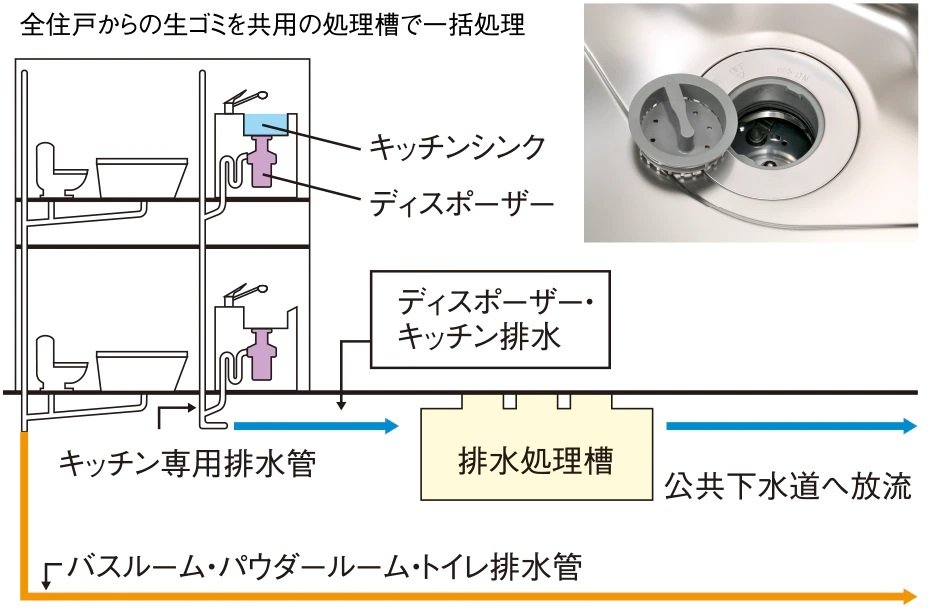 全住戸からの生ゴミを共用の処理槽で一括処理

キッチンシンク

ディスポーザー

ディスポーザー・キッチン排水

キッチン専用排水管

排水処理槽

公共下水道へ放流

バスルーム・パウダールーム・トイレ排水管