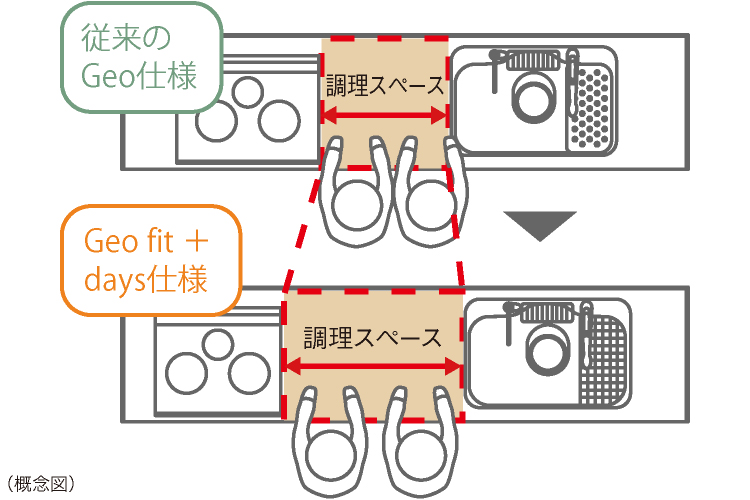 従来の
Geo仕様

調理スペース

Geo fit ＋
days仕様

調理スペース

（概念図）