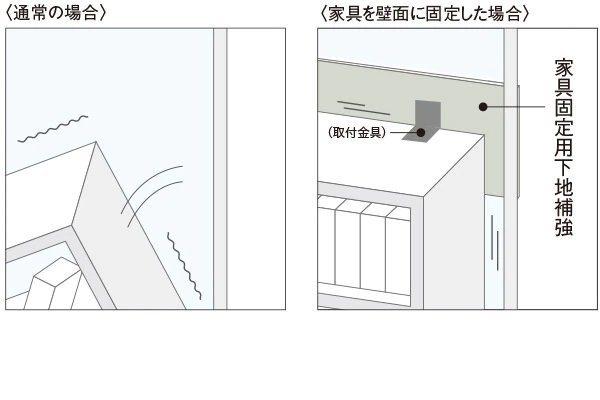 〈通常の場合〉

〈家具を壁面に固定した場合〉

（取付金具）

家具固定用下地補強