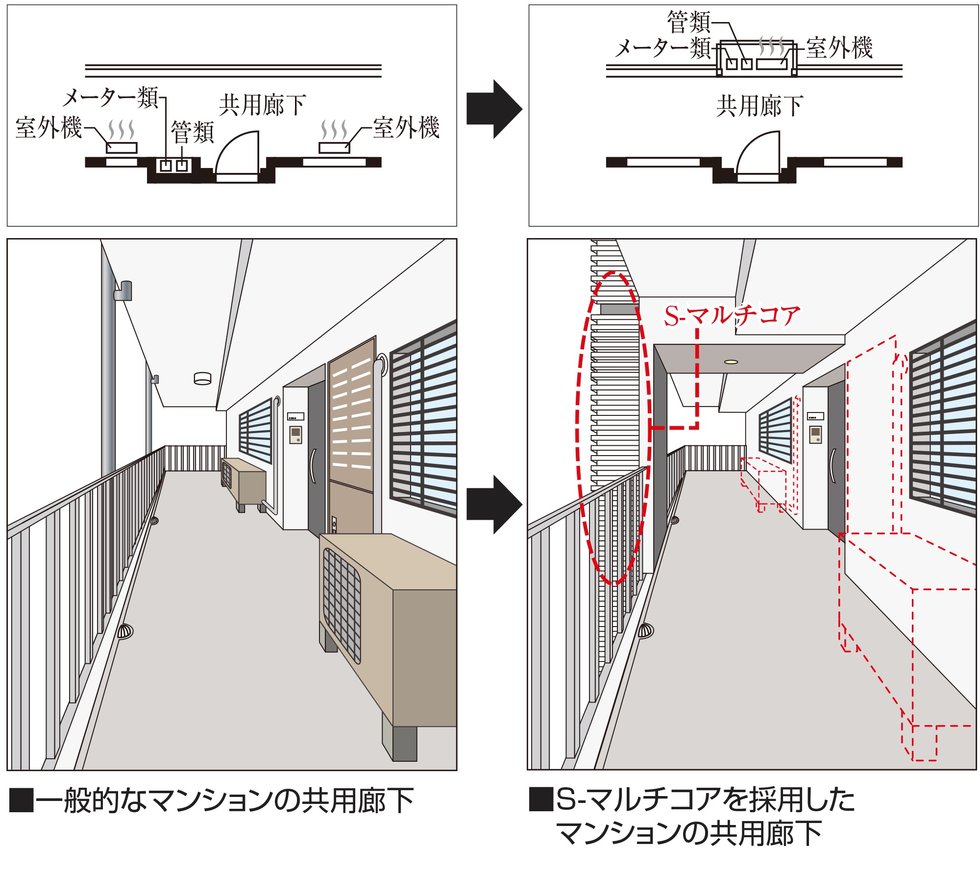 メーター類
室外機
管類
共用廊下
室外機

管類
メーター類
室外機
共用廊下

S-マルチコア

■一般的なマンションの共用廊下

■S-マルチコアを採用したマンションの共用廊下