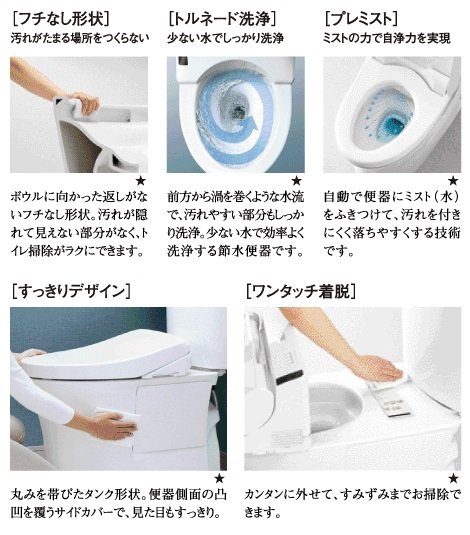 [フチなし形状]
汚れがたまる場所をつくらない

★

ボウルに向かった返しがないフチなし形状。汚れが隠れて見えない部分がなく、トイレ掃除がラクにできます。

[トルネード洗浄]
少ない水でしっかり洗浄

★

前方から渦を巻くような水流で、汚れやすい部分もしっかり洗浄。少ない水で効率よく洗浄する節水便器です。

[プレミスト]
ミストの力で自浄力を実現

★

自動で便器にミスト（水）をふきつけて、汚れを付きにくく落ちやすくする技術です。

[すっきりデザイン]

★

丸みを帯びたタンク形状。便器側面の凸凹を覆うサイドカバーで、見た目もすっきり。

[ワンタッチ着脱]

★

カンタンに外せて、すみずみまでお掃除できます。