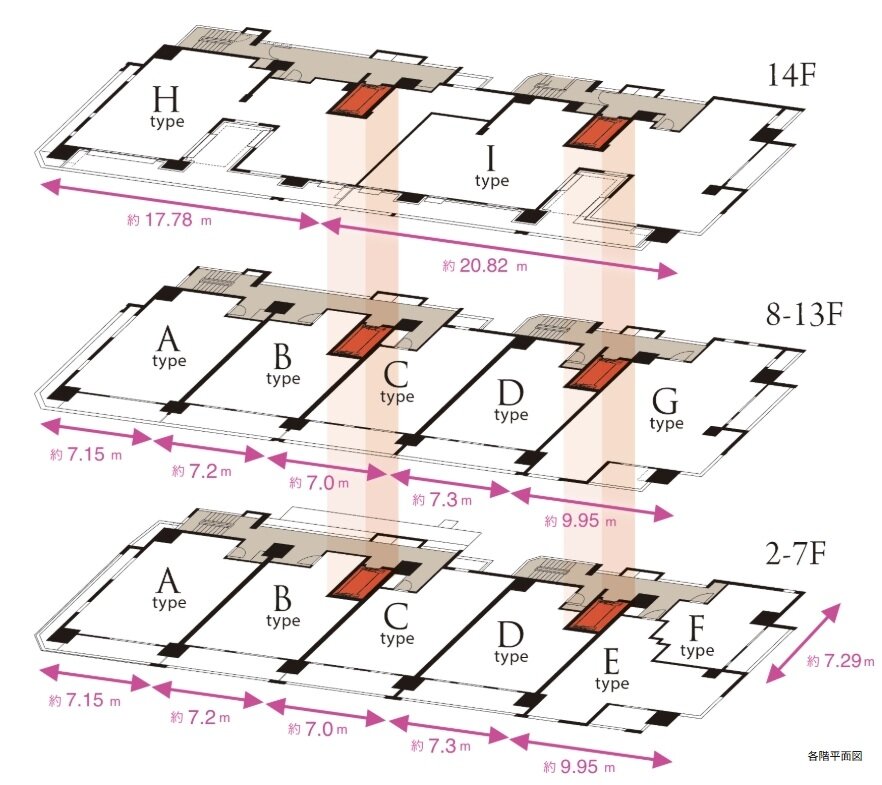 14F

H
type

I
type

約 17.78 m

約 20.82 m

8-13F

A
type

B
type

C
type

D
type

G
type

約 7.15 m

約 7.2 m

約 7.0 m

約 7.3 m

約 9.95 m

2-7F

A
type

B
type

C
type

D
type

E
type

F
type

約 7.29 m

約 7.15 m

約 7.2 m

約 7.0 m

約 7.3 m

約 9.95 m

各階平面図